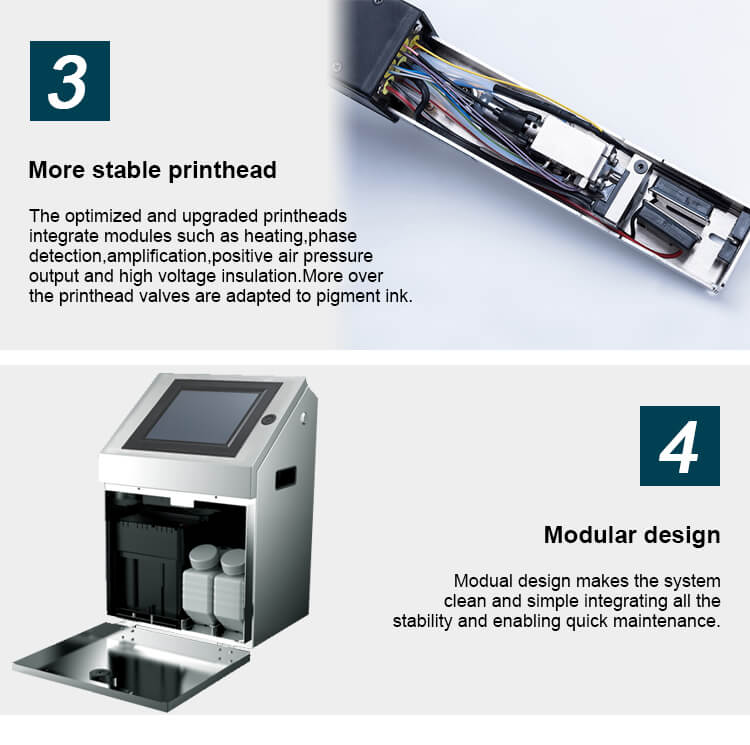 3

More stable printhead

The optimized and upgraded printheads integrate modules such as heating,phase detection,amplification,positive air pressure output and high voltage insulation.More over the printhead valves are adapted to pigment ink.

4

Modular design

Modual design makes the system clean and simple integrating all the stability and enabling quick maintenance.