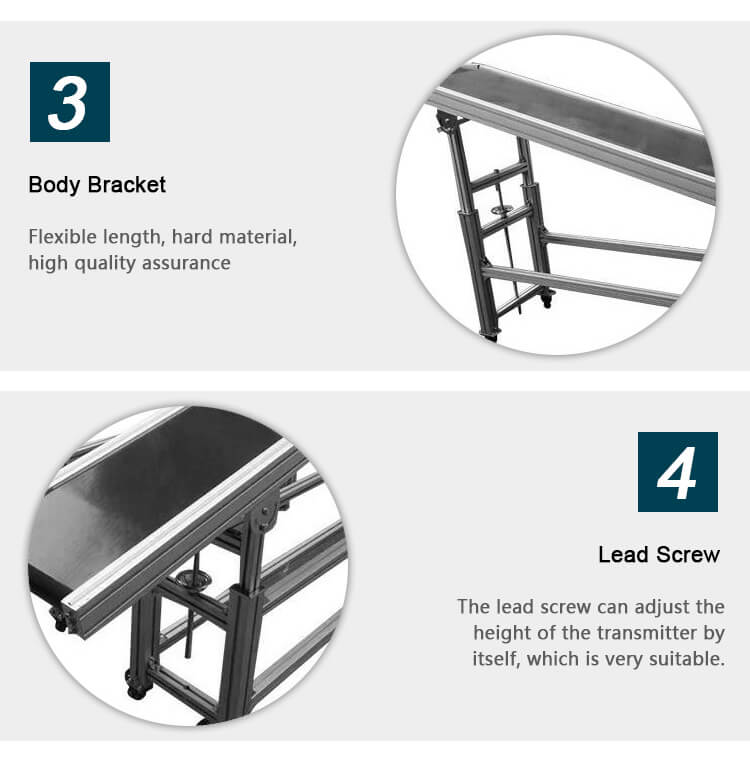 3

Body Bracket

Flexible length, hard material, high quality assurance

4

Lead Screw

The lead screw can adjust the height of the transmitter by itself, which is very suitable.