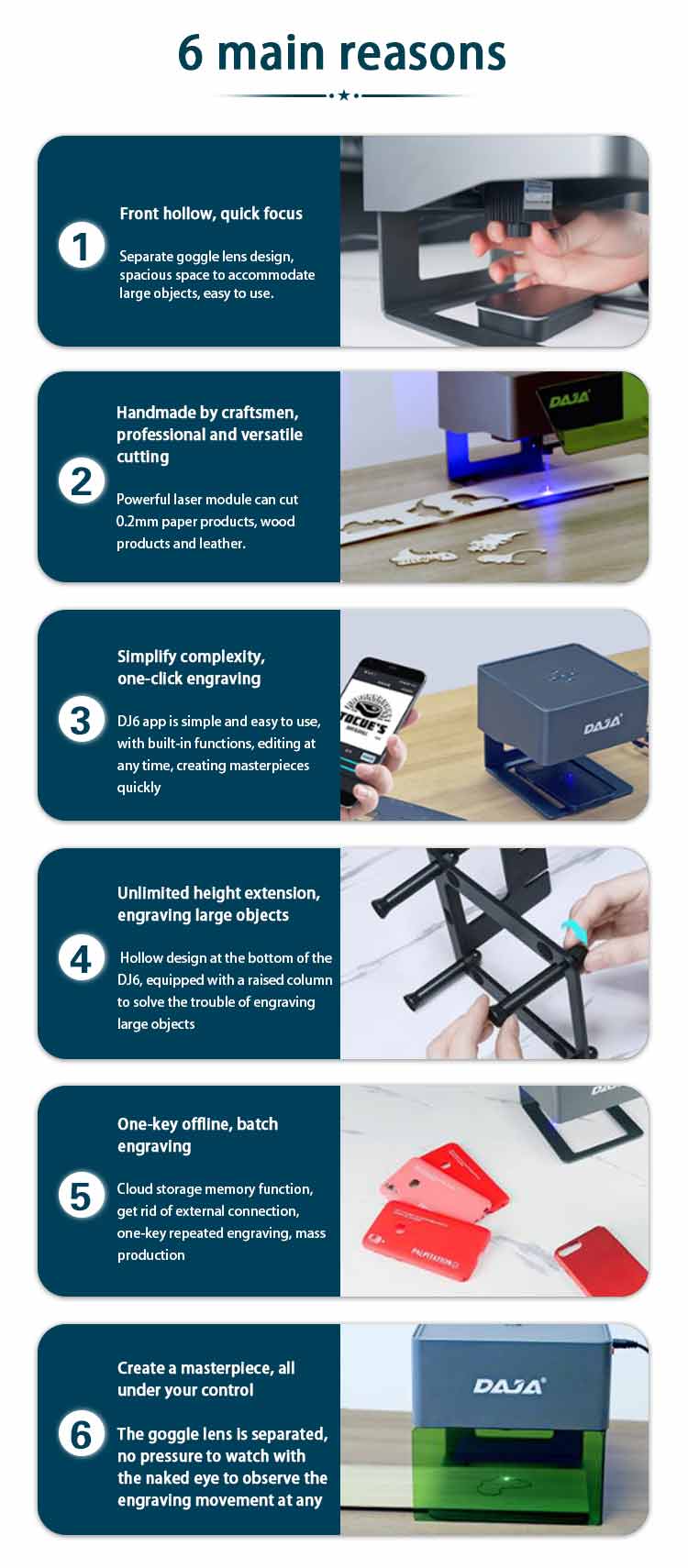 6 main reasons

1

Front hollow, quick focus

Separate goggle lens design, spacious space to accommodate large objects, easy to use.

2

Handmade by craftsmen, professional and versatile cutting

Powerful laser module can cut 0.2mm paper products, wood products and leather.

DAJA

3

Simplify complexity, one-click engraving

DJ6 app is simple and easy to use, with built-in functions, editing at any time, creating masterpieces quickly

DAJA

4

Unlimited height extension, engraving large objects

Hollow design at the bottom of the DJ6, equipped with a raised column to solve the trouble of engraving large objects

5

One-key offline, batch engraving

Cloud storage memory function, get rid of external connection, one-key repeated engraving, mass production

6

Create a masterpiece, all under your control

The goggle lens is separated, no pressure to watch with the naked eye to observe the engraving movement at any

DAJA